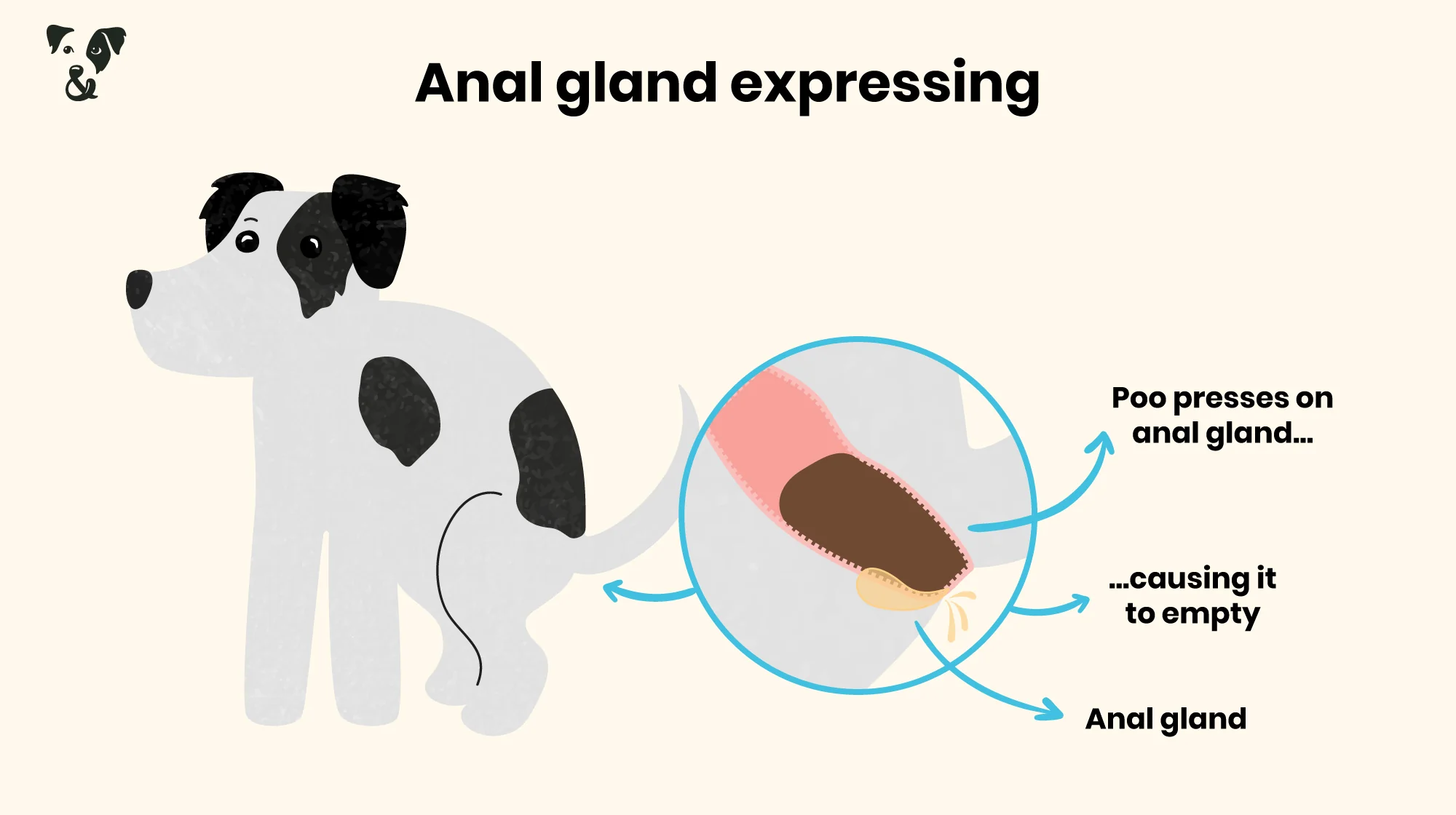 &

Anal gland expressing

Poo presses on anal gland...

...causing it to empty

Anal gland